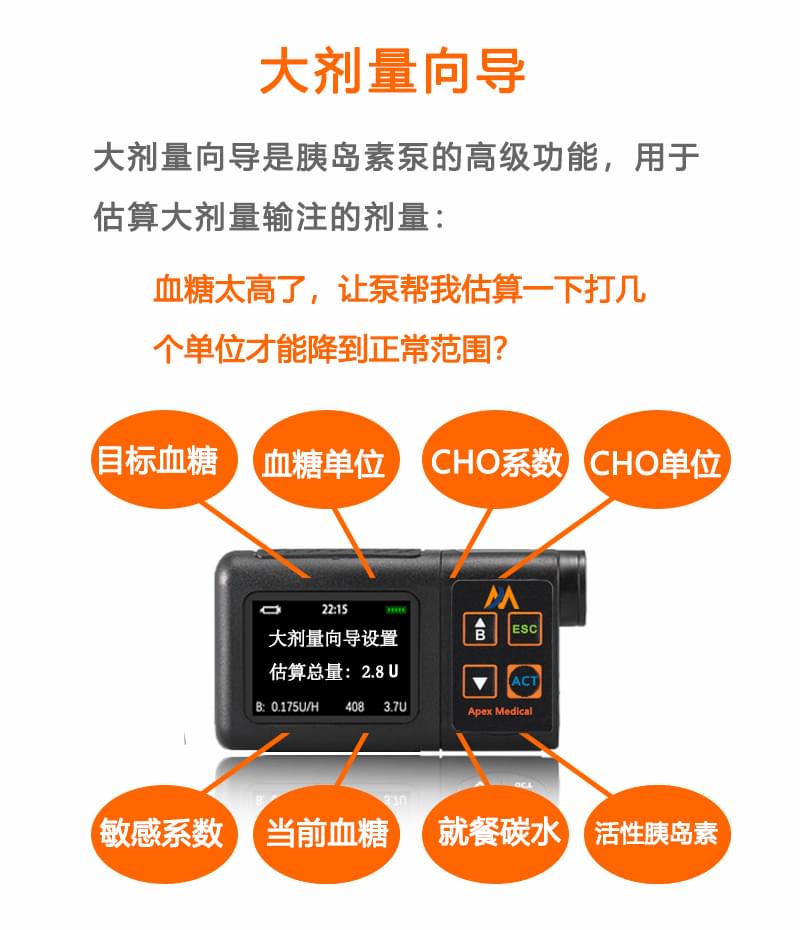 大剂量向导

大剂量向导是胰岛素泵的高级功能，用于估算大剂量输注的剂量：

血糖太高了，让泵帮我估算一下打几个单位才能降到正常范围？

目标血糖

血糖单位

CHO系数

CHO单位

22:15

大剂量向导设置

估算总量：2.8 U

B: 0.175U/H 408 3.7U

B

ESC

ACT

Apex Medical

敏感系数

当前血糖

就餐碳水

活性胰岛素